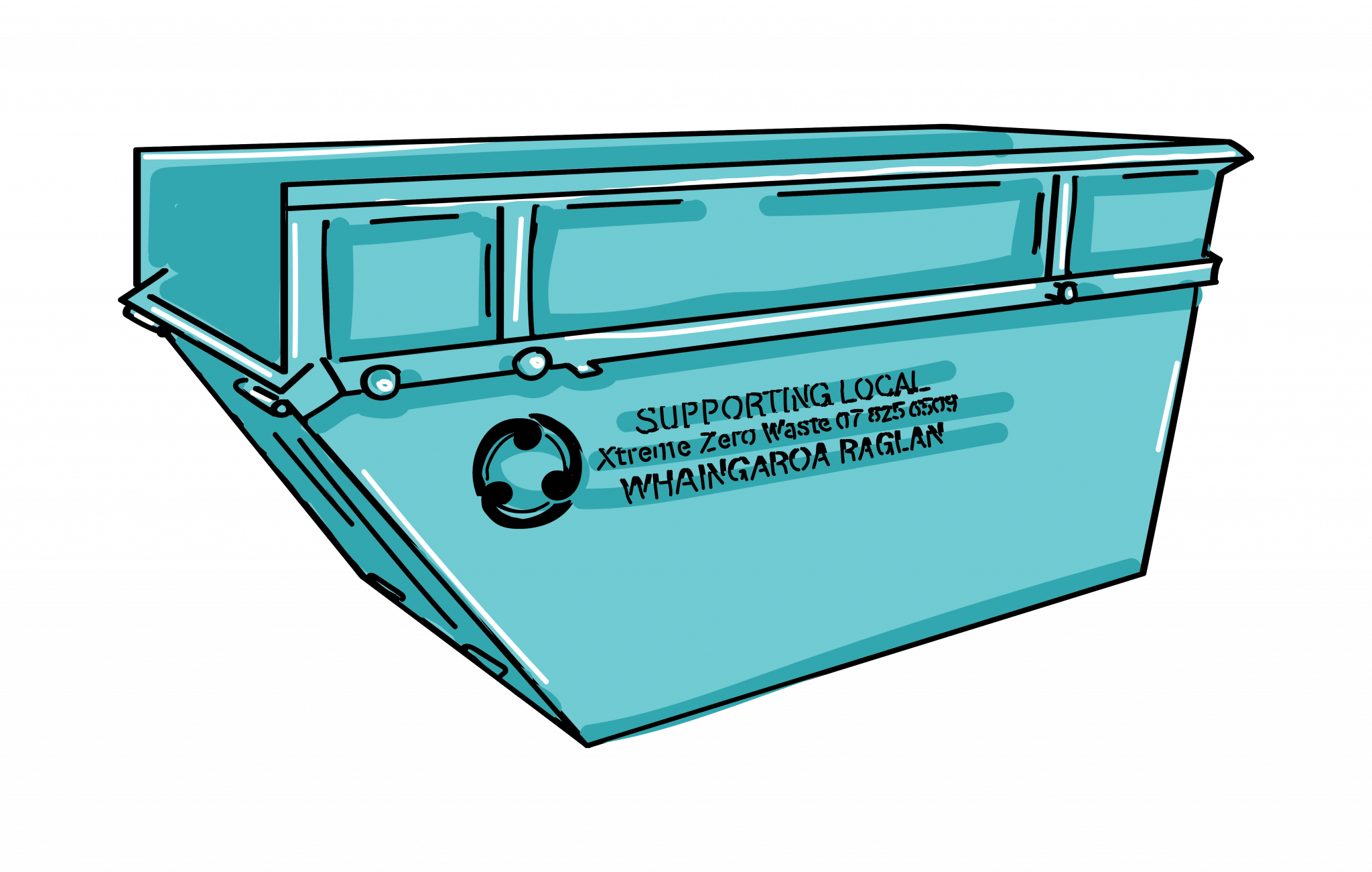 SUPPORTING LOCAL
Xtreme Zero Waste 07 825 6509
WHAINGAROA RAGLAN